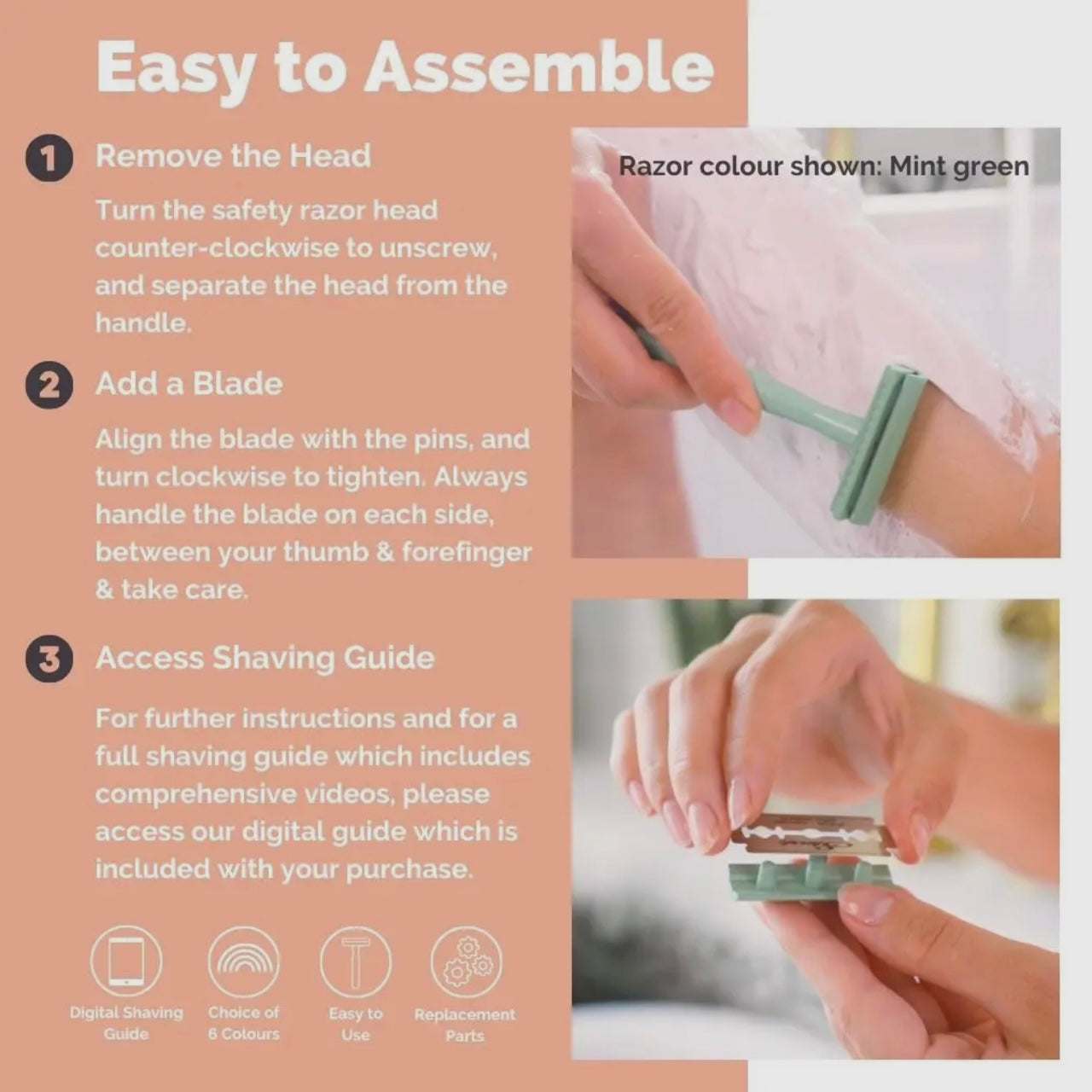 Easy to Assemble

1 Remove the Head

Turn the safety razor head counter-clockwise to unscrew, and separate the head from the handle.

2 Add a Blade

Align the blade with the pins, and turn clockwise to tighten. Always handle the blade on each side, between your thumb & forefinger & take care.

3 Access Shaving Guide

For further instructions and for a full shaving guide which includes comprehensive videos, please access our digital guide which is included with your purchase.

Digital Shaving Guide

Choice of 6 Colours

Easy to Use

Replacement Parts

Razor colour shown: Mint green